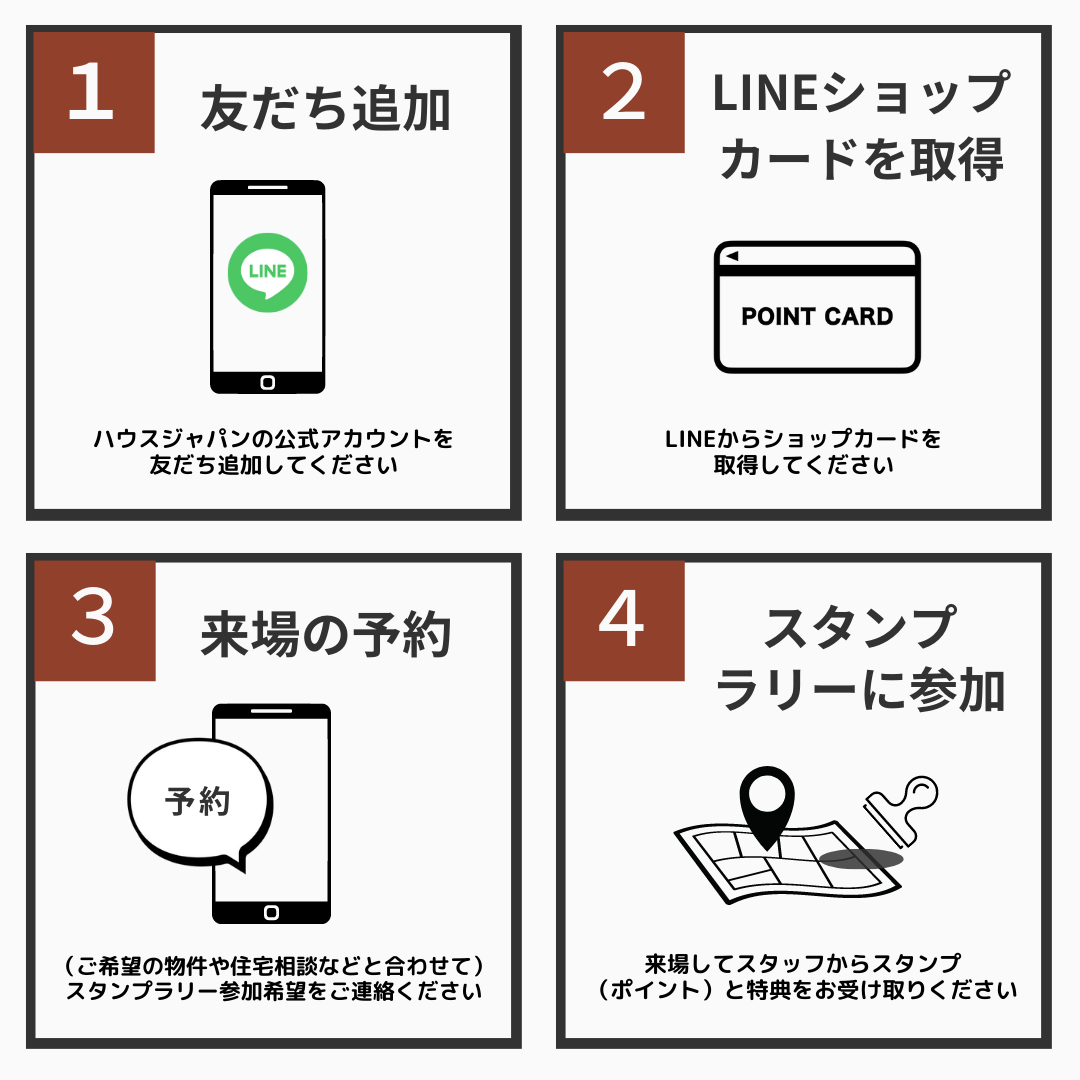 1
友だち追加

LINE

ハウスジャパンの公式アカウントを友だち追加してください

2
LINEショップカードを取得

POINT CARD

LINEからショップカードを取得してください

3
来場の予約

予約

（ご希望の物件や住宅相談などと合わせて）スタンプラリー参加希望をご連絡ください

4
スタンプラリーに参加

来場してスタッフからスタンプ（ポイント）と特典をお受け取りください